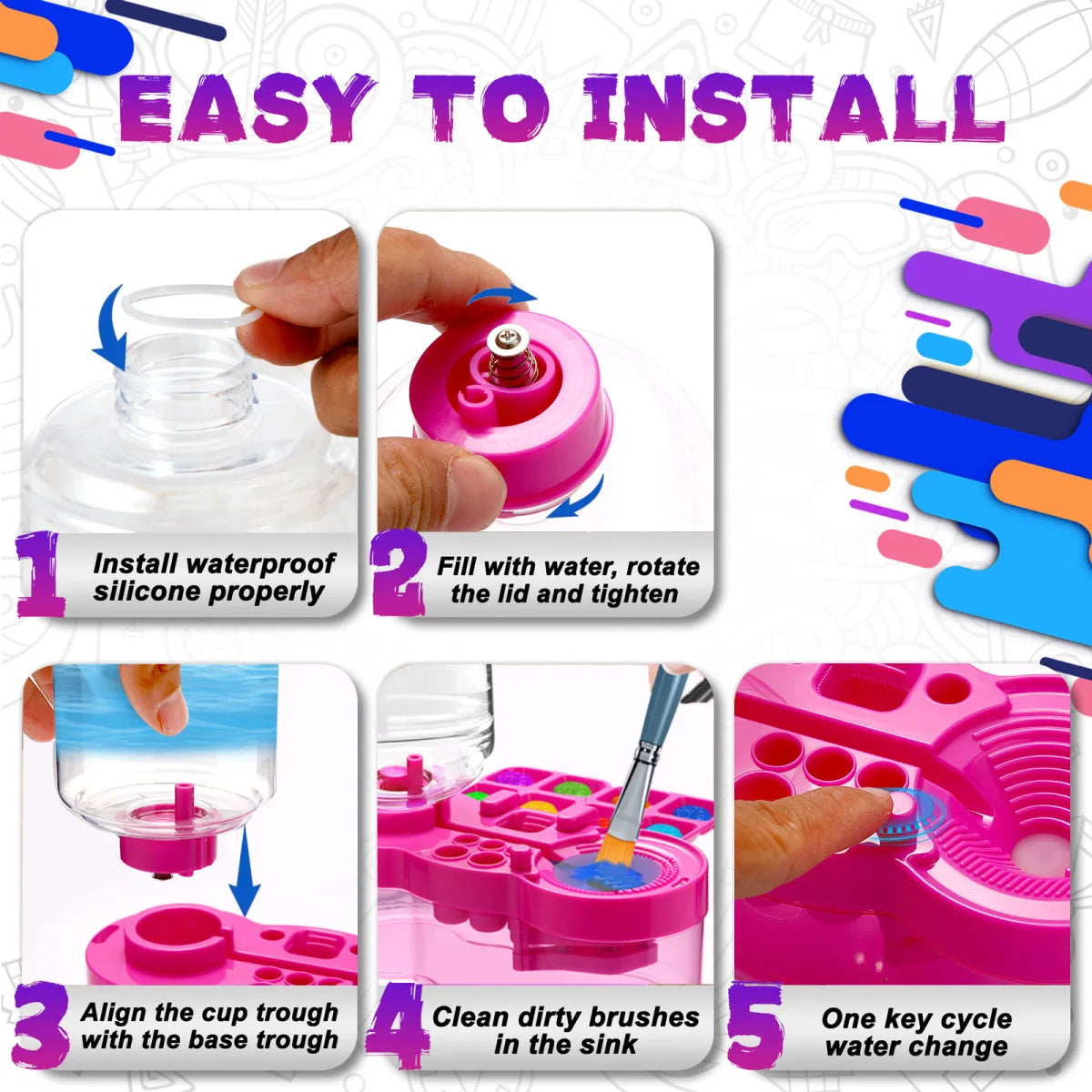 EASY TO INSTALL

1 Install waterproof silicone properly

2 Fill with water, rotate the lid and tighten

3 Align the cup trough with the base trough

4 Clean dirty brushes in the sink

5 One key cycle water change