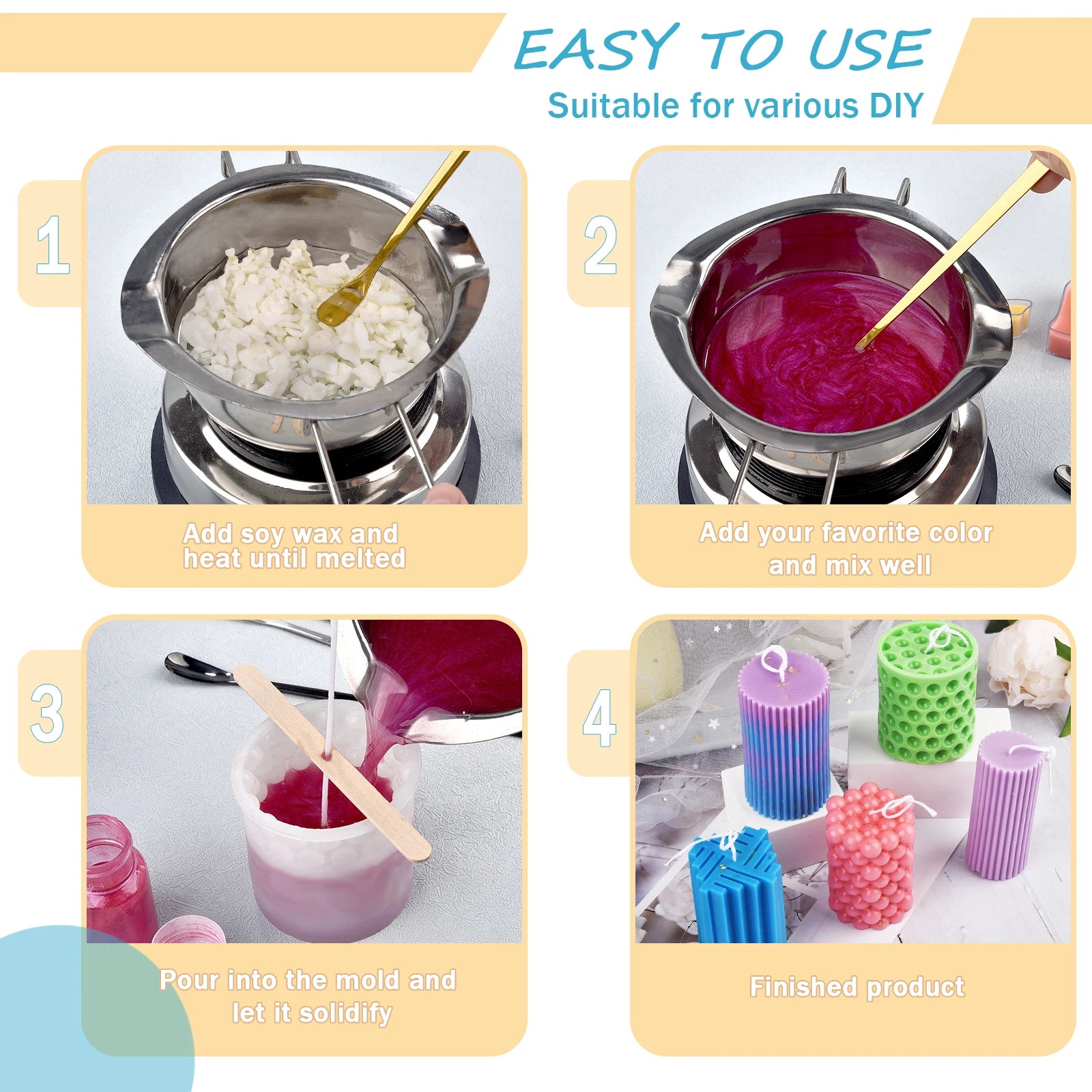 EASY TO USE
Suitable for various DIY

1
Add soy wax and heat until melted

2
Add your favorite color and mix well

3
Pour into the mold and let it solidify

4
Finished product