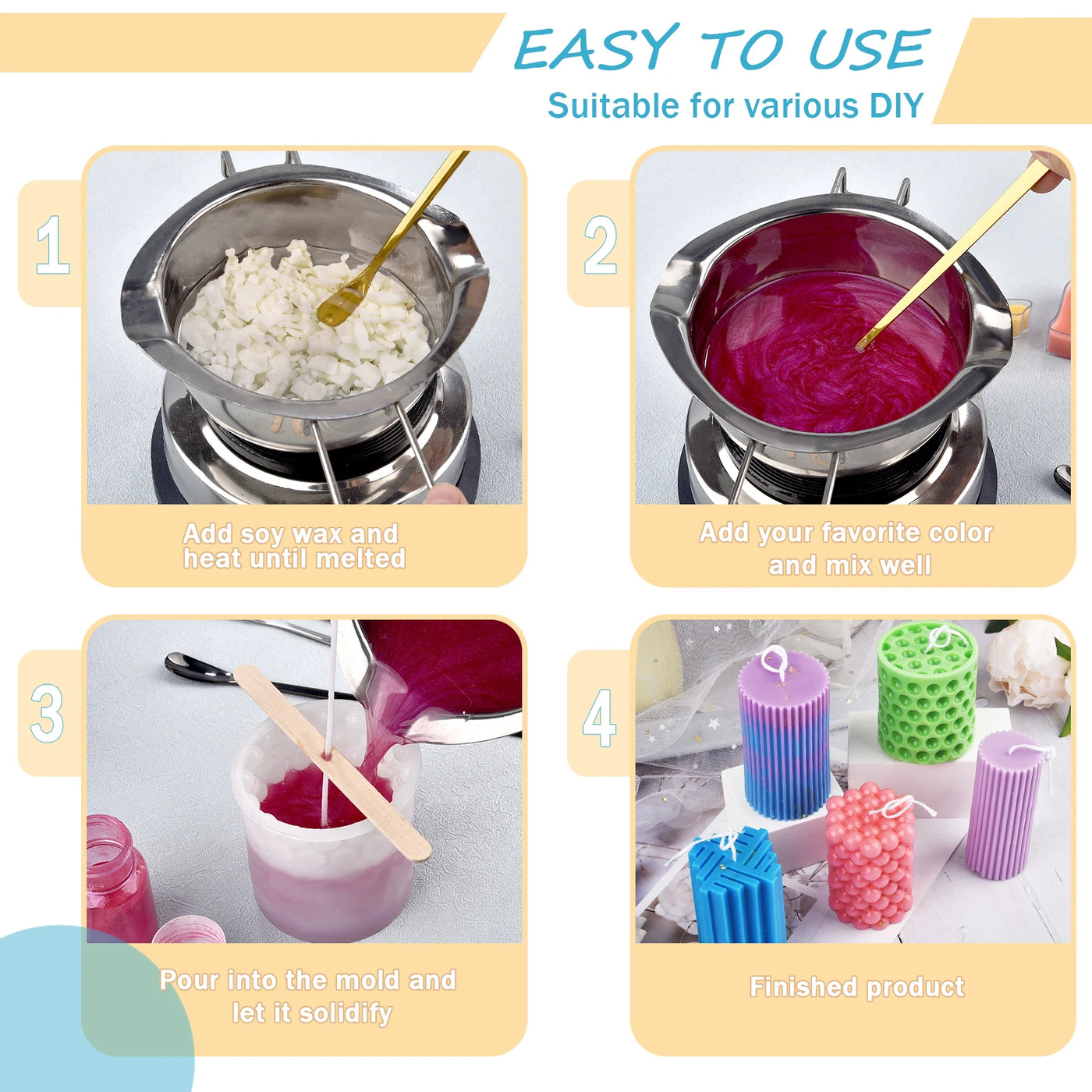 EASY TO USE
Suitable for various DIY

1

Add soy wax and heat until melted

2

Add your favorite color and mix well

3

Pour into the mold and let it solidify

4

Finished product